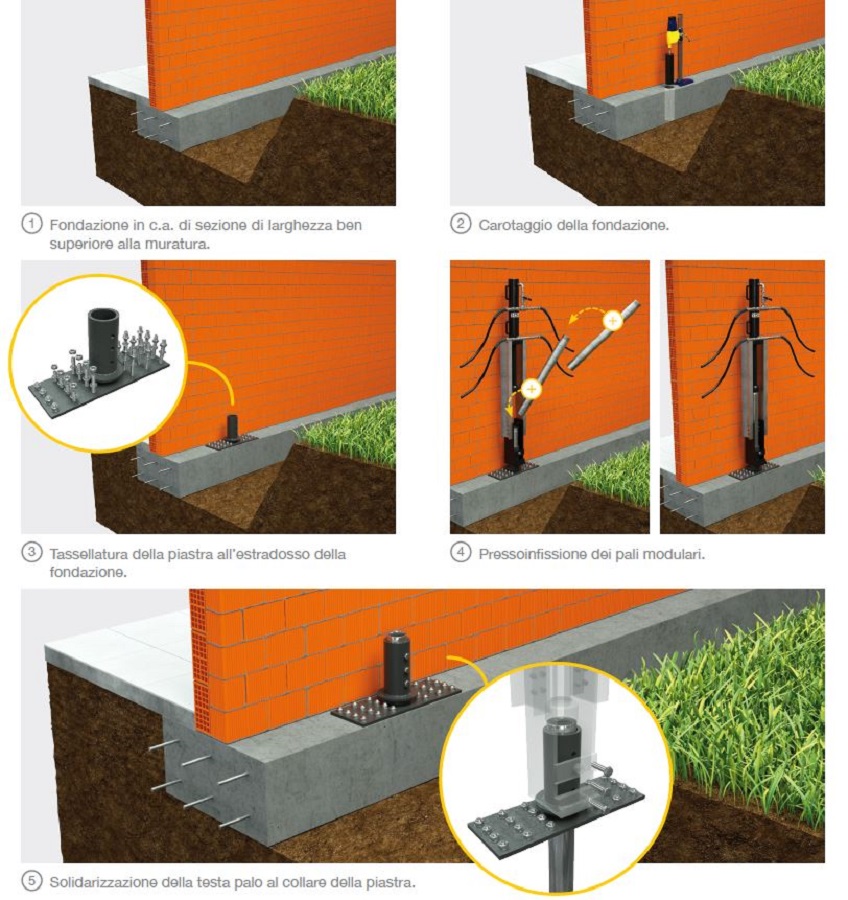 1 Fondazione in c.a. di sezione di larghezza ben superiore alla muratura.

2 Carotaggio della fondazione.

3 Tassellatura della piastra all'estradosso della fondazione.

4 Pressoinfissione dei pali modulari.

5 Solidarizzazione della testa palo al collare della piastra.